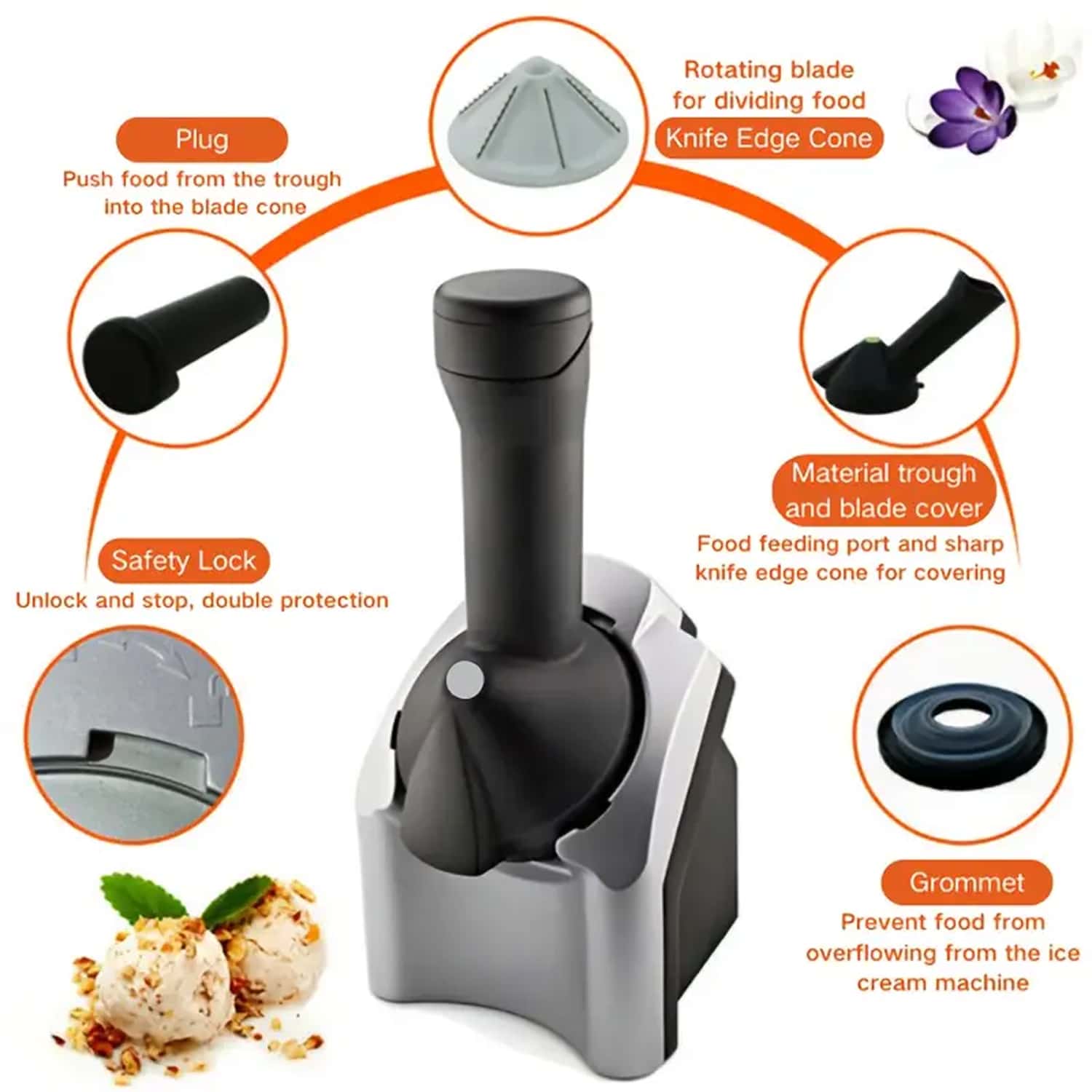 Plug
Push food from the trough into the blade cone

Rotating blade for dividing food
Knife Edge Cone

Material trough and blade cover
Food feeding port and sharp knife edge cone for covering

Safety Lock
Unlock and stop, double protection

Grommet
Prevent food from overflowing from the ice cream machine