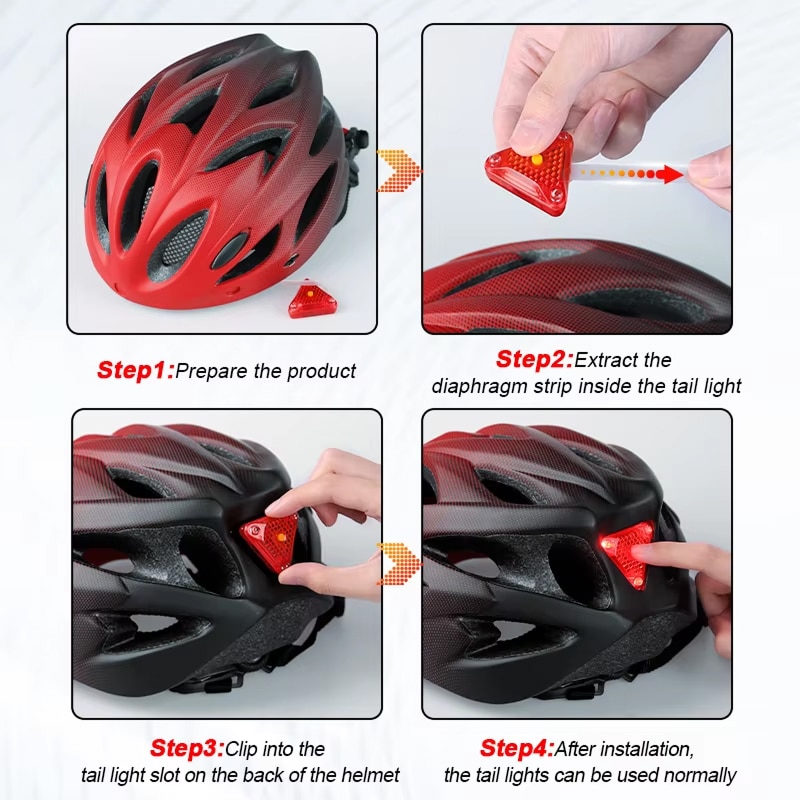 Step1:Prepare the product

Step2:Extract the diaphragm strip inside the tail light

Step3:Clip into the tail light slot on the back of the helmet

Step4:After installation, the tail lights can be used normally